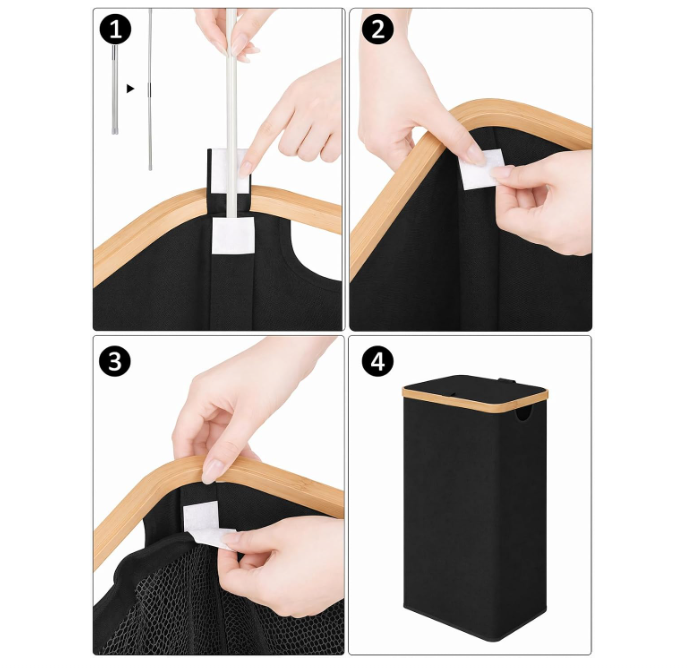 1

2

3

4